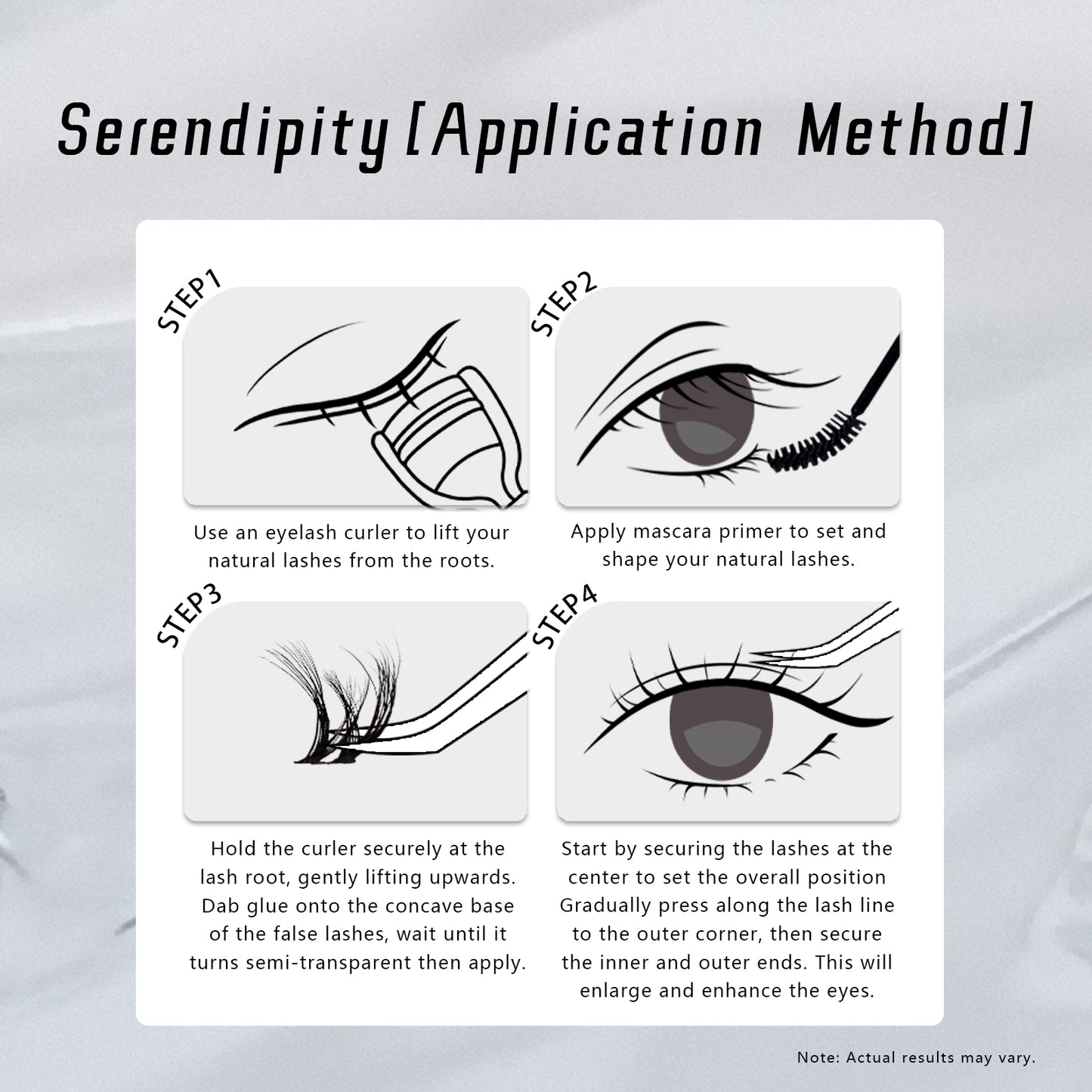 Serendipity [Application Method]

STEP1

Use an eyelash curler to lift your natural lashes from the roots.

STEP2

Apply mascara primer to set and shape your natural lashes.

STEP3

Hold the curler securely at the lash root, gently lifting upwards. Dab glue onto the concave base of the false lashes, wait until it turns semi-transparent then apply.

STEP4

Start by securing the lashes at the center to set the overall position Gradually press along the lash line to the outer corner, then secure the inner and outer ends. This will enlarge and enhance the eyes.

Note: Actual results may vary.